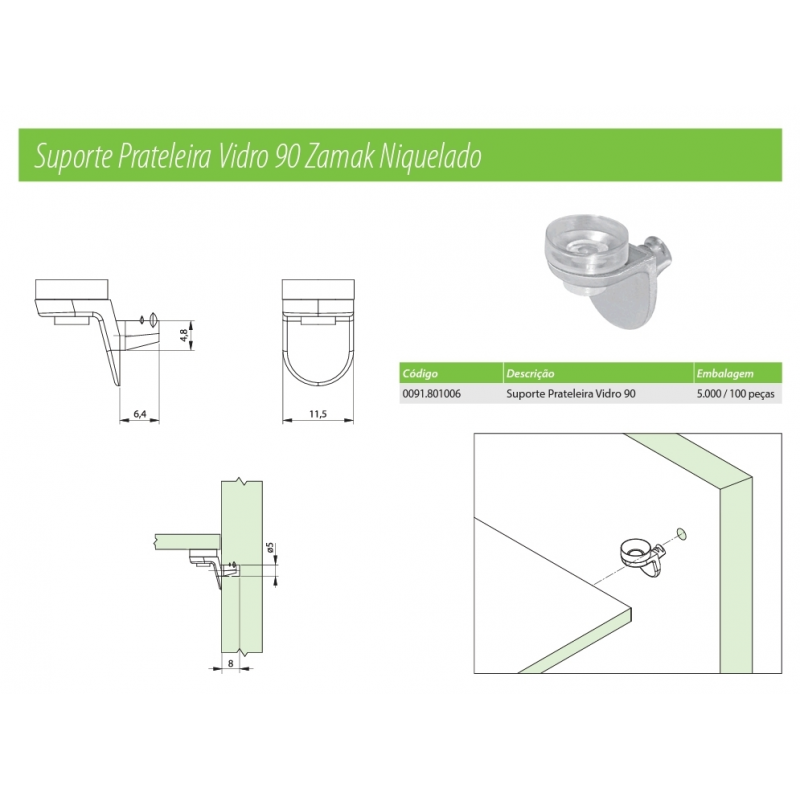 Suporte Prateleira Vidro 90 Zamak Niquelado

4,8

6,4

11,5

| Código | Descrição | Embalagem |
|---|---|---|
| 0091.801006 | Suporte Prateleira Vidro 90 | 5.000 / 100 peças |

ø5

8